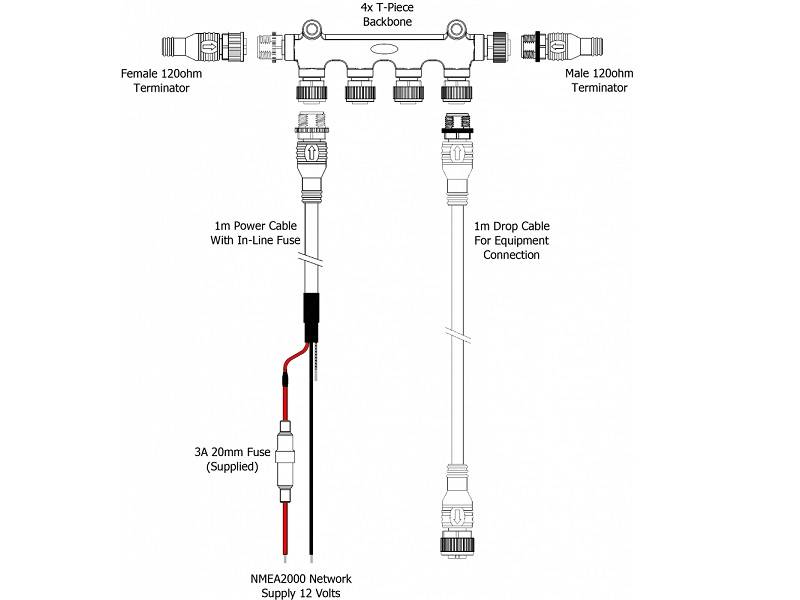 4x T-Piece
Backbone

Female 120ohm
Terminator

Male 120ohm
Terminator

1m Power Cable
With In-Line Fuse

1m Drop Cable
For Equipment
Connection

3A 20mm Fuse
(Supplied)

NMEA2000 Network
Supply 12 Volts